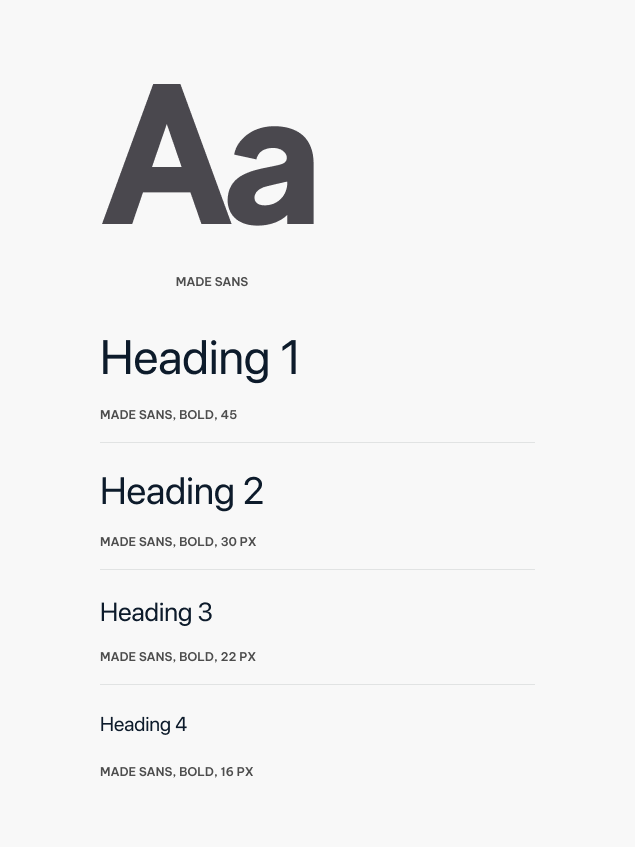 Aa

MADE SANS

Heading 1

MADE SANS, BOLD, 45

Heading 2

MADE SANS, BOLD, 30 PX

Heading 3

MADE SANS, BOLD, 22 PX

Heading 4

MADE SANS, BOLD, 16 PX